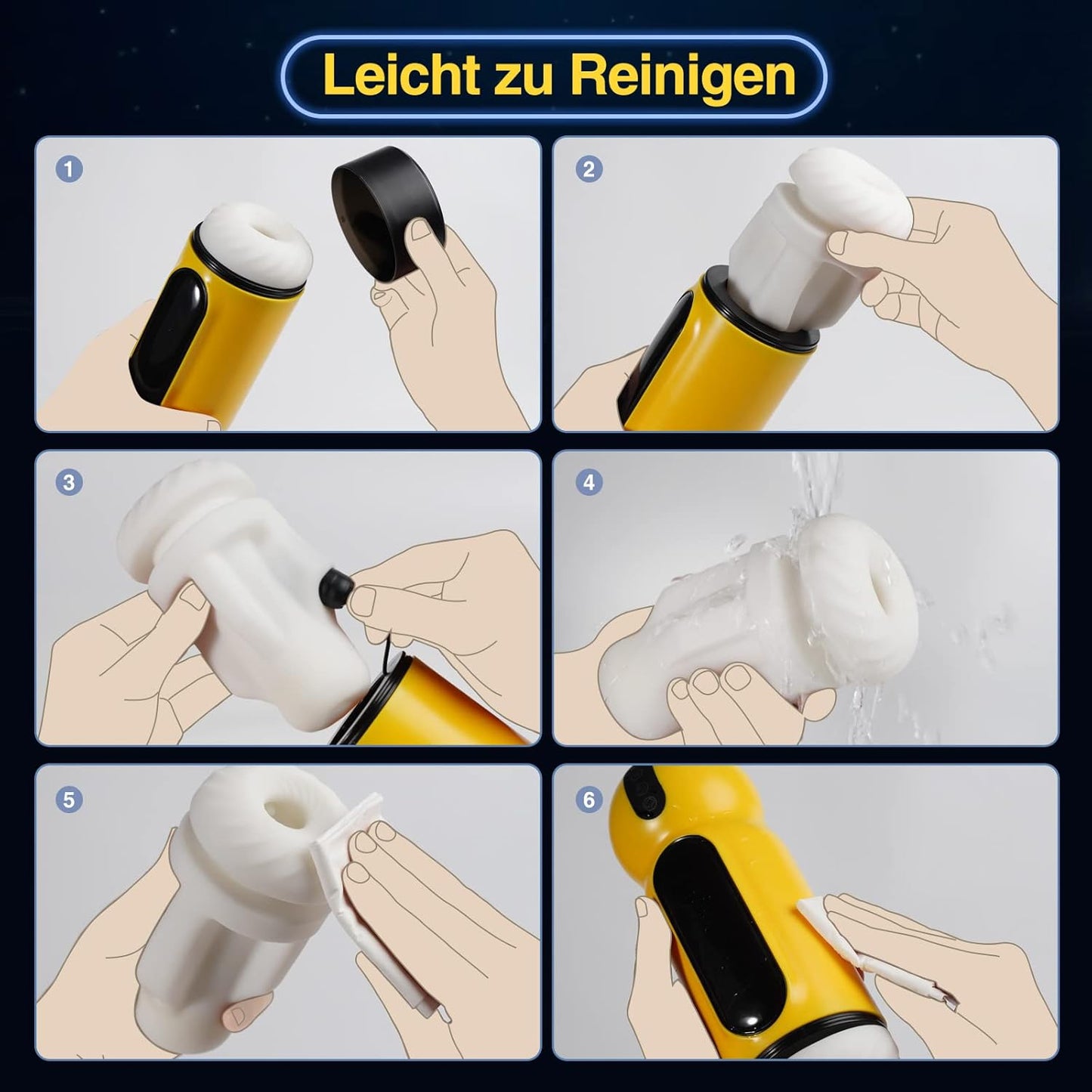 Leicht zu Reinigen

1

2

3

4

5

6